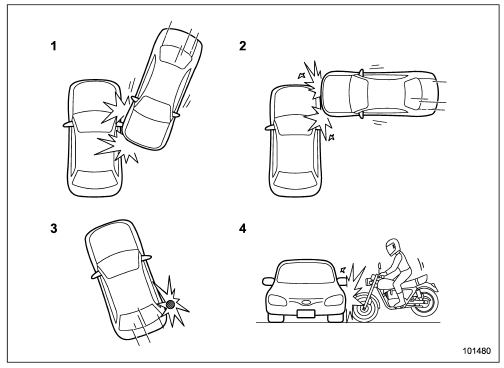 1

2

3

4

101480