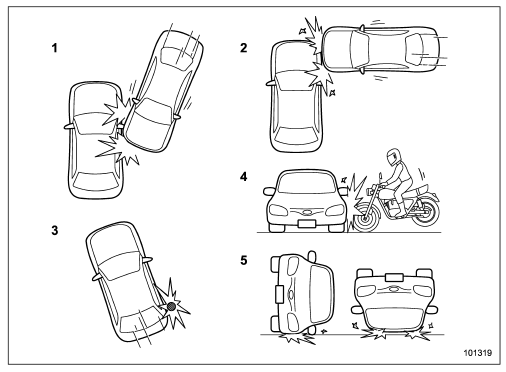 1
2
3
4
5
101319