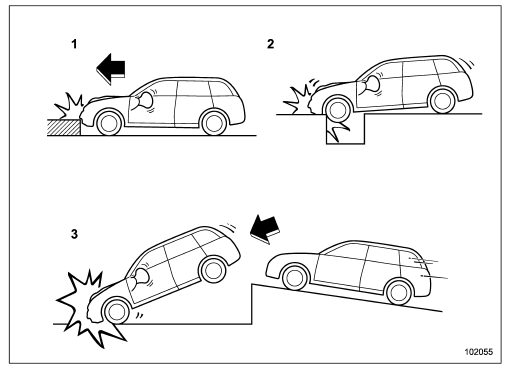 1

2

3

102055