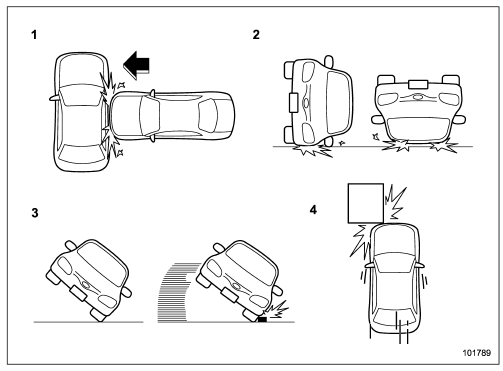 1

2

3

4

101789