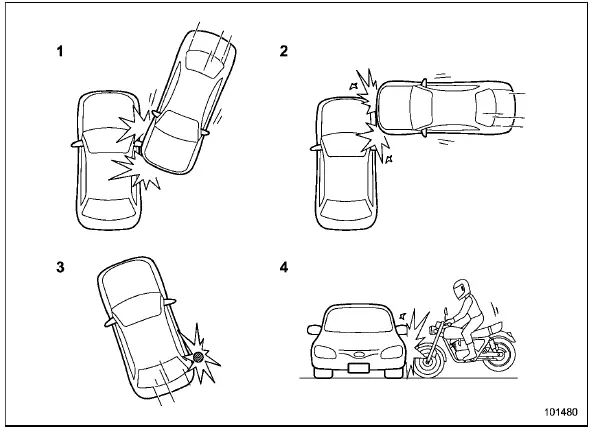 1

2

3

4

101480