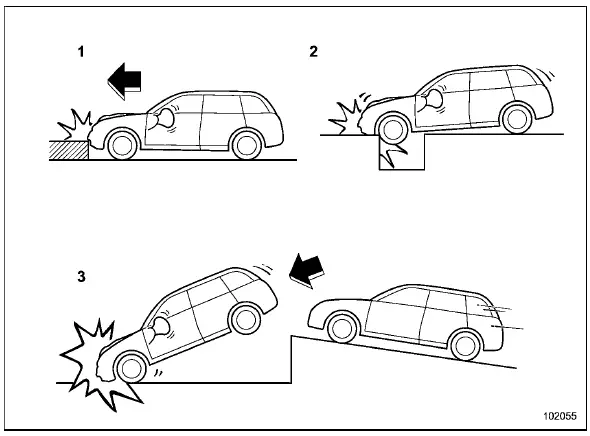 1

2

3

102055