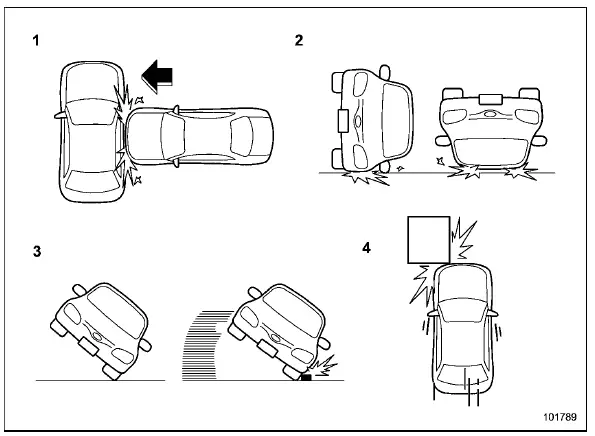 1

2

3

4

101789