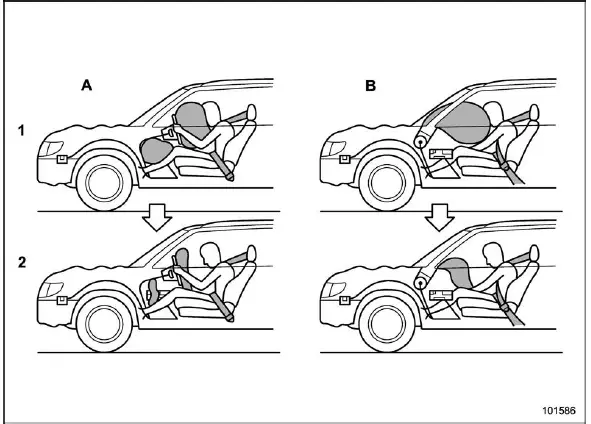 A

B

1

2

101586