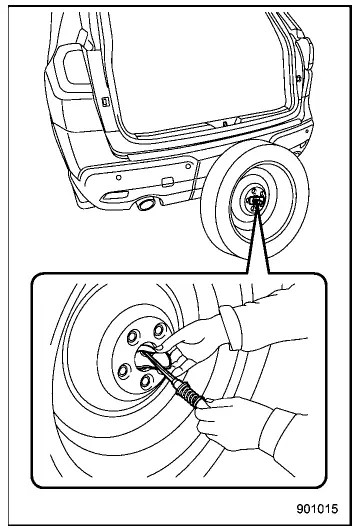 901015