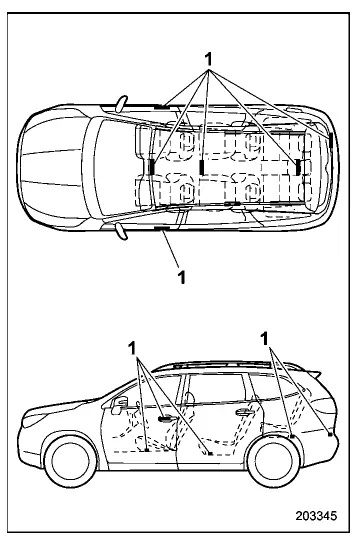 1

1

1

1

203345