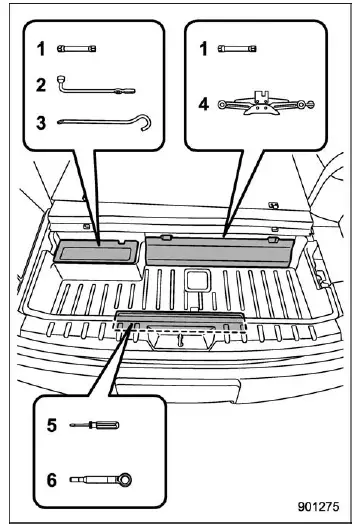 1
2
3
1
4
5
6
901275