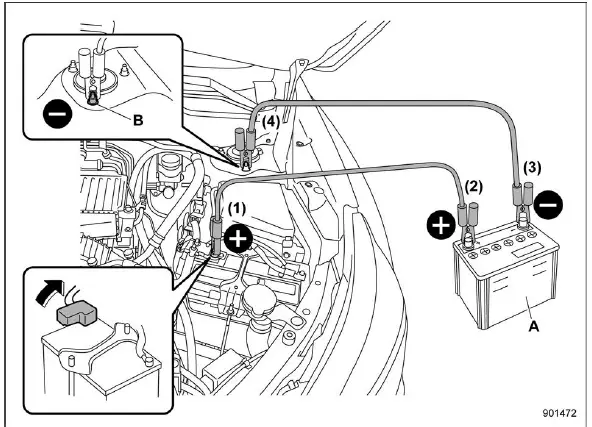 B

(4)

(3)

(2)

(1)

A

901472