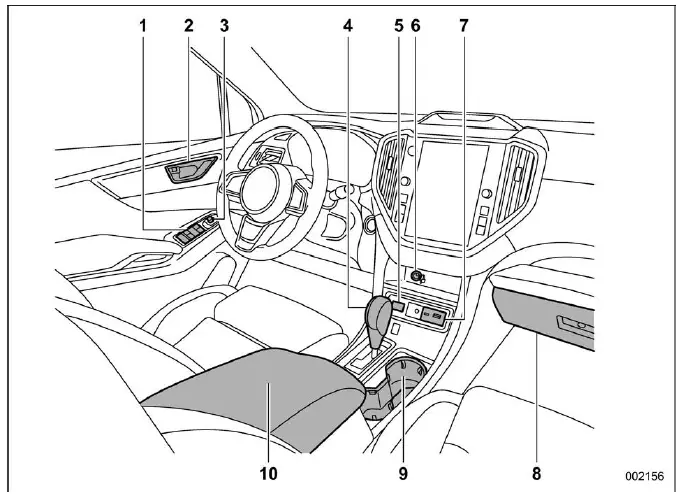 1 2 3 4 5 6 7

10 9 8

002156