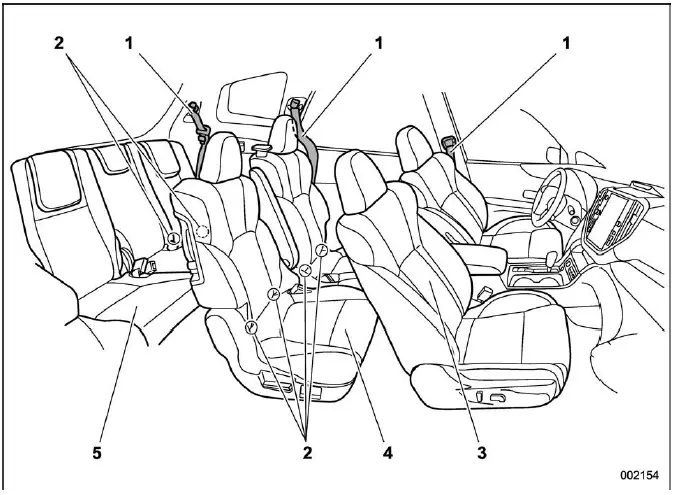 2
1
1
1
5
2
4
3
002154