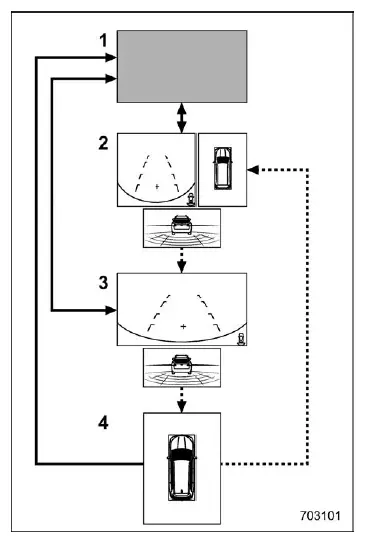 1
2
3
4
703101