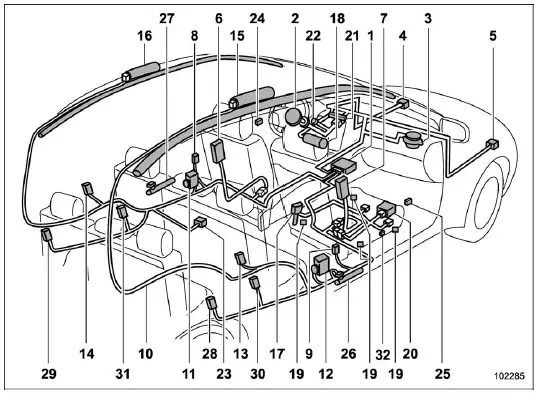 27
6
24
2
18
7
3
16
8
15
22
21
1
4
5
14
10
28
13
17
9
26
32
20
29
31
11
23
30
19
12
19
19
25
102285