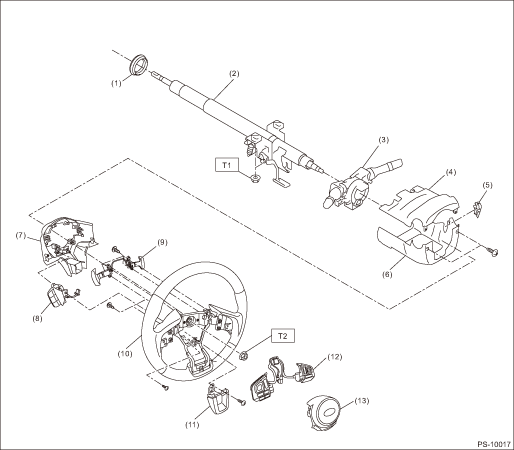 (1)
(2)
(3)
T1
(4)
(5)
(6)
(7)
(9)
(8)
(10)
T2
(12)
(11)
(13)
PS-10017