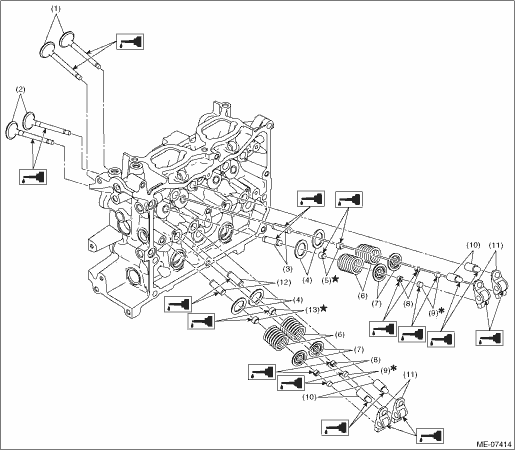 (1)

(2)

(3)

(4)

(5)★

(6)

(7)

(8)

(9)*

(10)

(11)

(12)

(4)

(13)★

(6)

(7)

(8)

(9)*

(10)

(11)

ME-07414