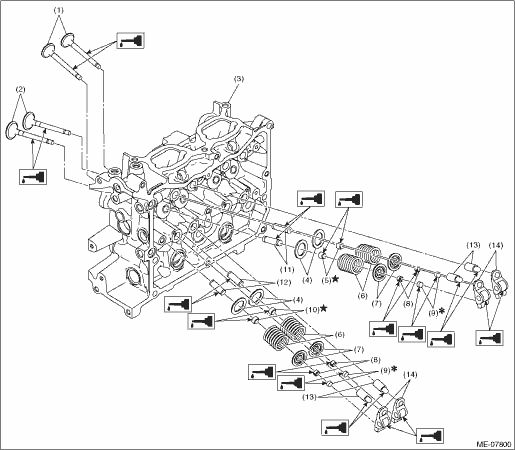 (1)
(2)
(3)
(11)
(4)
(5)★
(6)
(7)
(8)
(9)*
(13)
(14)
(12)
(4)
(10)★
(6)
(7)
(8)
(9)*
(13)
(14)
ME-07800