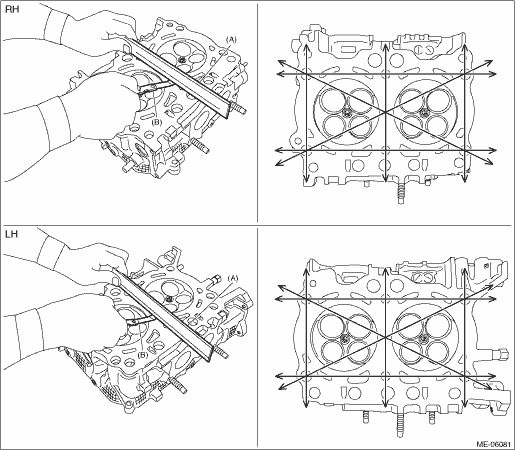 RH

(A)

(B)

LH

(A)

(B)

ME-06081