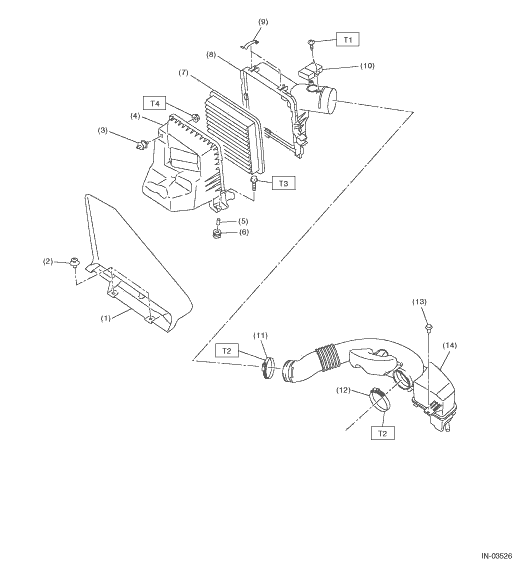 (9)
T1
(8)
(10)
(7)
T4
(4)
(3)
T3
(5)
(6)
(2)
(1)
(13)
(11)
(14)
T2
(12)
T2
IN-03526