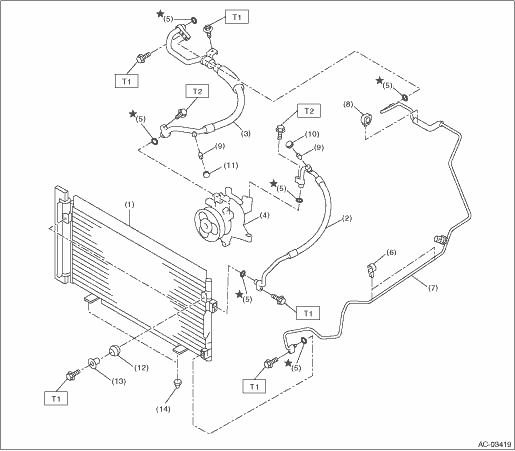 ★(5)
T1
T1
T2
★(5)
(3)
(9)
(11)
★(5)
(8)
T2
(10)
(9)
★(5)
(1)
(4)
(2)
(6)
(7)
★(5)
T1
★(5)
T1
(12)
(13)
T1
(14)
AC-03419