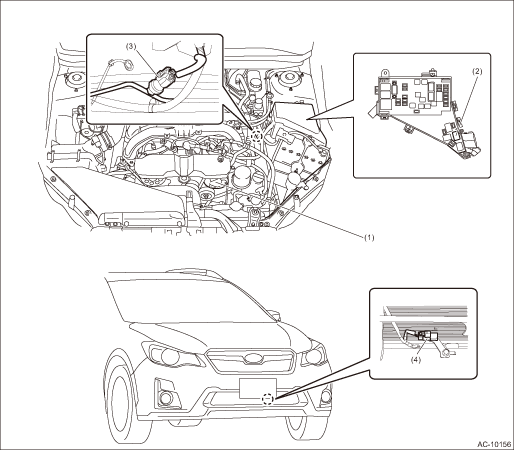 (3)

(2)

(1)

(4)

AC-10156