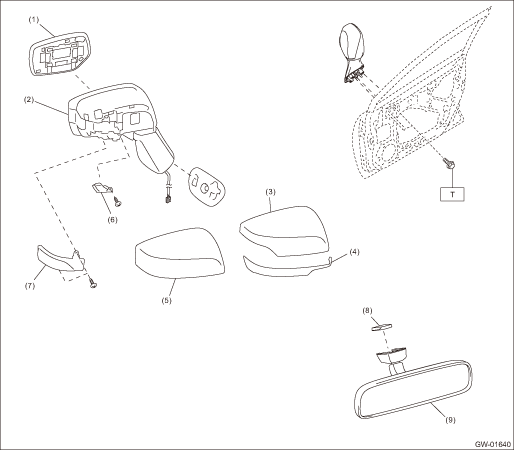 (1)

(2)

(6)

(7)

(5)

(3)

(4)

T

(8)

(9)

GW-01640