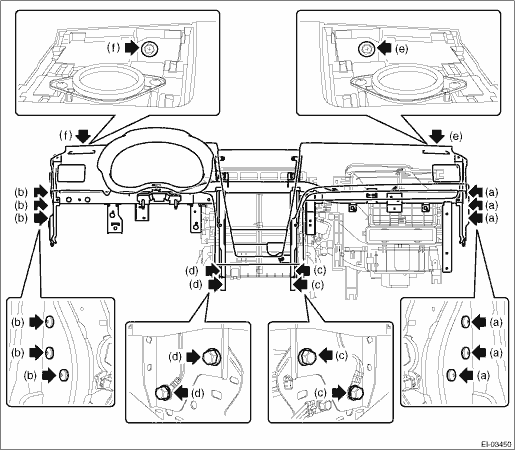 (f)

(e)

(f)

(e)

(b)
(b)
(b)

(a)
(a)
(a)

(d)
(d)

(c)
(c)

(b)

(b)

(b)

(d)

(d)

(c)

(c)

(a)

(a)

(a)

EI-03450