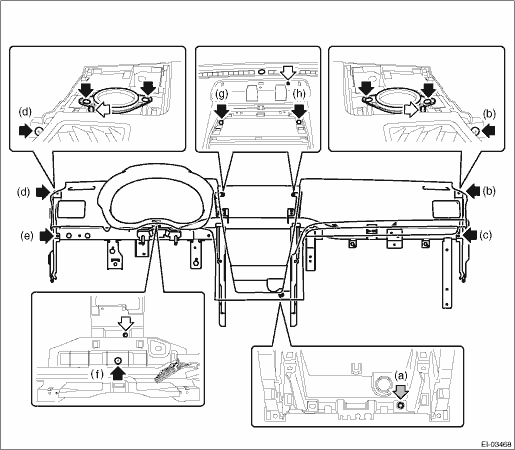 (d)
(g)
(h)
(b)
(d)
(b)
(e)
(c)
(f)
(a)
EI-03468