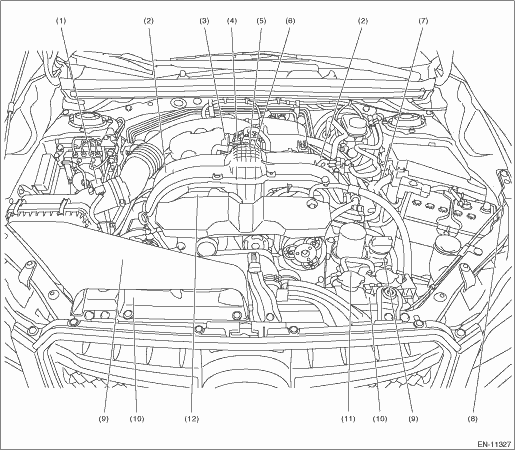 (1) (2) (3) (4) (5) (6) (2) (7)

(9) (10) (12) (11) (10) (9) (8)

EN-11327