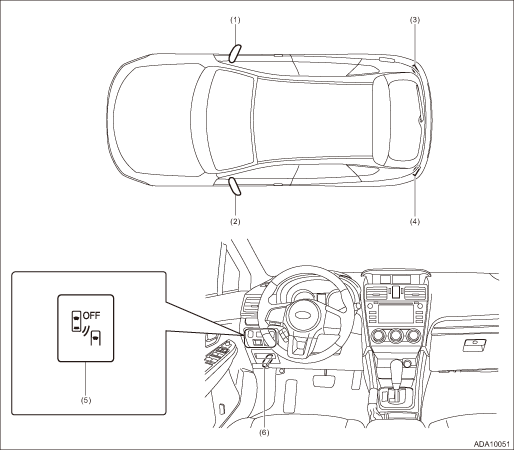 (1)
(3)
(2)
(4)
OFF
(5)
(6)
ADA10051