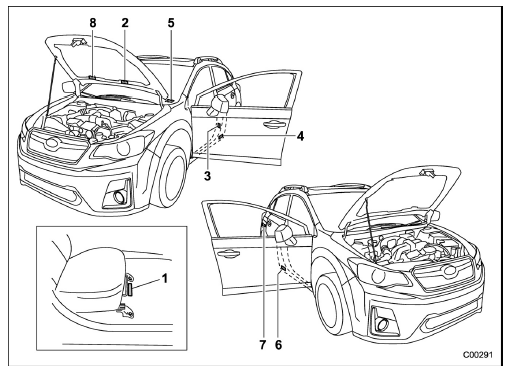 8
2
5
4
3
1
7
6
C00291