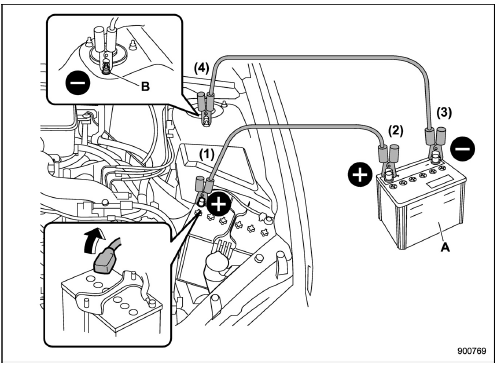 B
(4)
(3)
(2)
(1)
A
900769