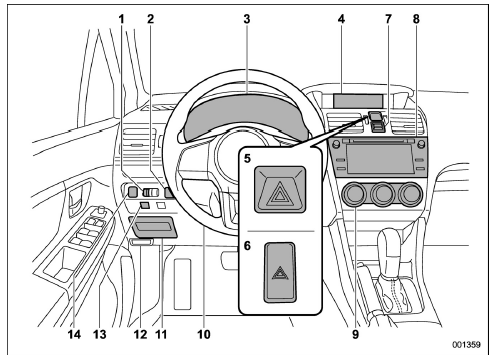 1
2
3
4
7
8
5
6
14
13
12
11
10
9
001359