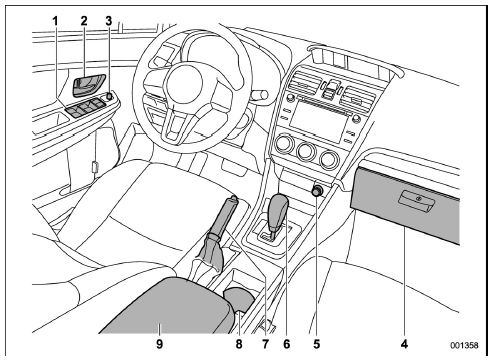 1
2
3
9
8
7
6
5
4
001358