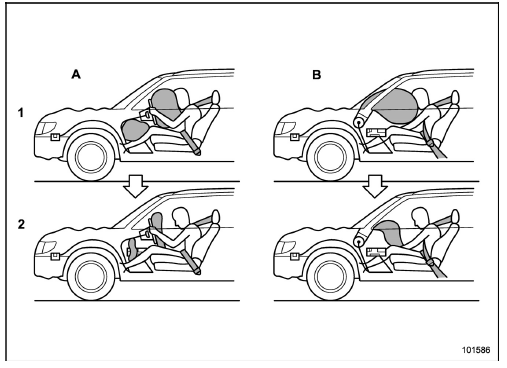 A

B

1

2

101586