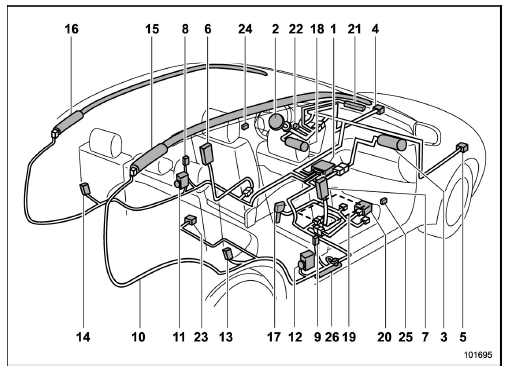 16 15 8 6 24 2 22 18 1 21 4

14 10 11 23 13 17 12 9 26 19 20 25 7 3 5

101695