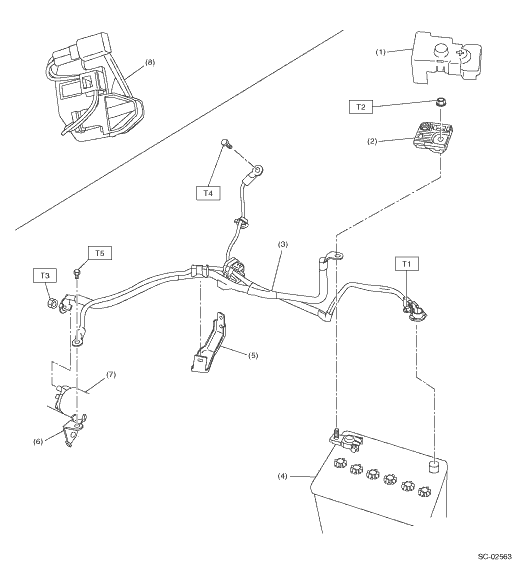 (8)

(1)

T2

(2)

T4

(3)

T5

T3

T1

(5)

(7)

(6)

(4)

SC-02563