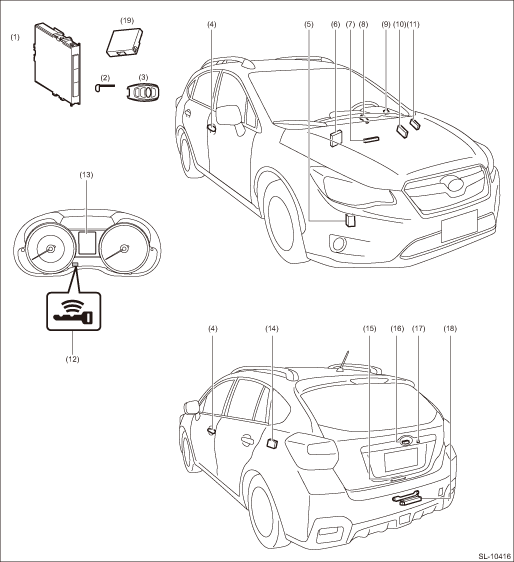 (1)
(19)
(2)
(3)
(4)
(5)
(6)
(7)
(8)
(9)
(10)
(11)
(13)
(12)
(4)
(14)
(15)
(16)
(17)
(18)
SL-10416