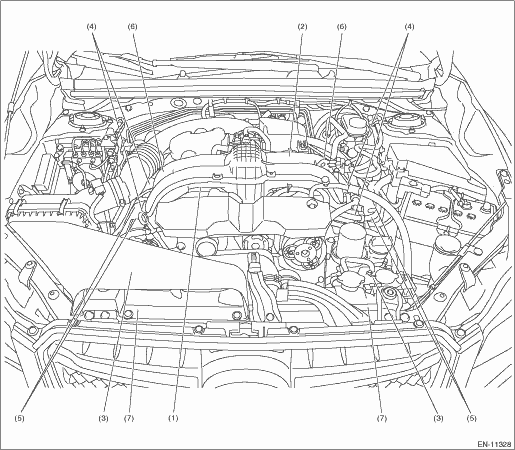 (4) (6) (2) (6) (4)

(5) (3) (7) (1) (7) (3) (5)

EN-11328